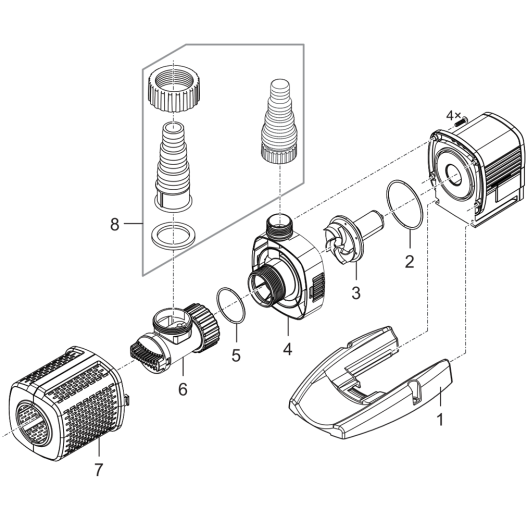 4×
8
2
3
4
5
6
1
7